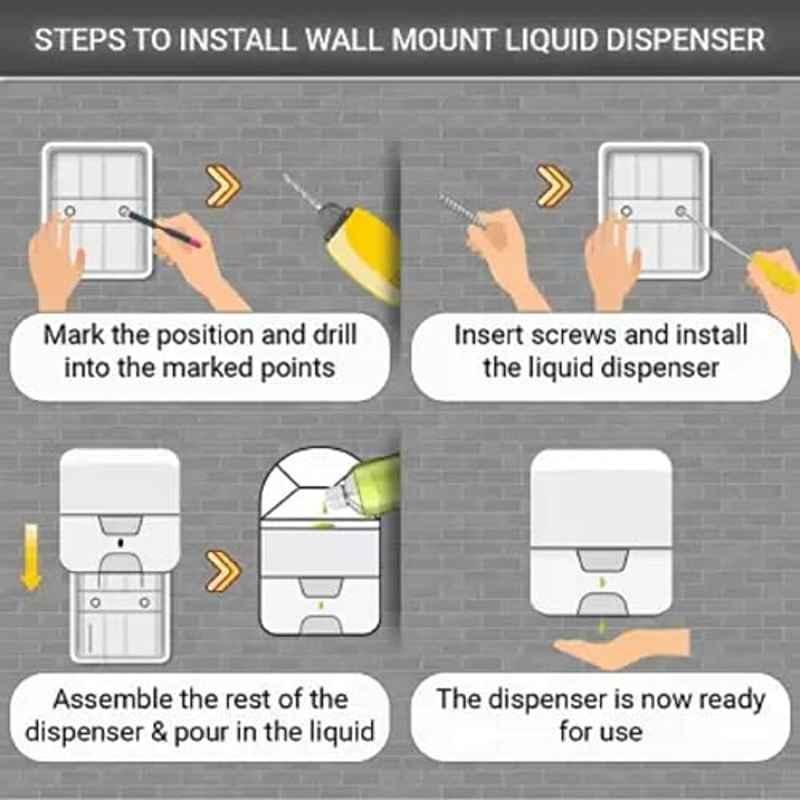 STEPS TO INSTALL WALL MOUNT LIQUID DISPENSER

Mark the position and drill into the marked points

Insert screws and install the liquid dispenser

Assemble the rest of the dispenser & pour in the liquid

The dispenser is now ready for use