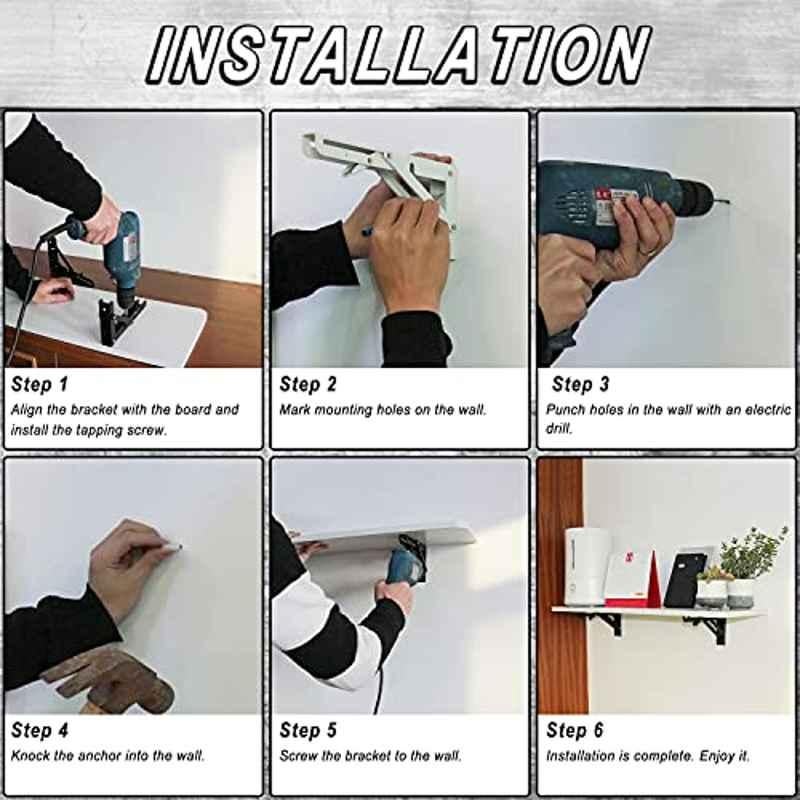 INSTALLATION

Step 1
Align the bracket with the board and install the tapping screw.

Step 2
Mark mounting holes on the wall.

Step 3
Punch holes in the wall with an electric drill.

Step 4
Knock the anchor into the wall.

Step 5
Screw the bracket to the wall.

Step 6
Installation is complete. Enjoy it.