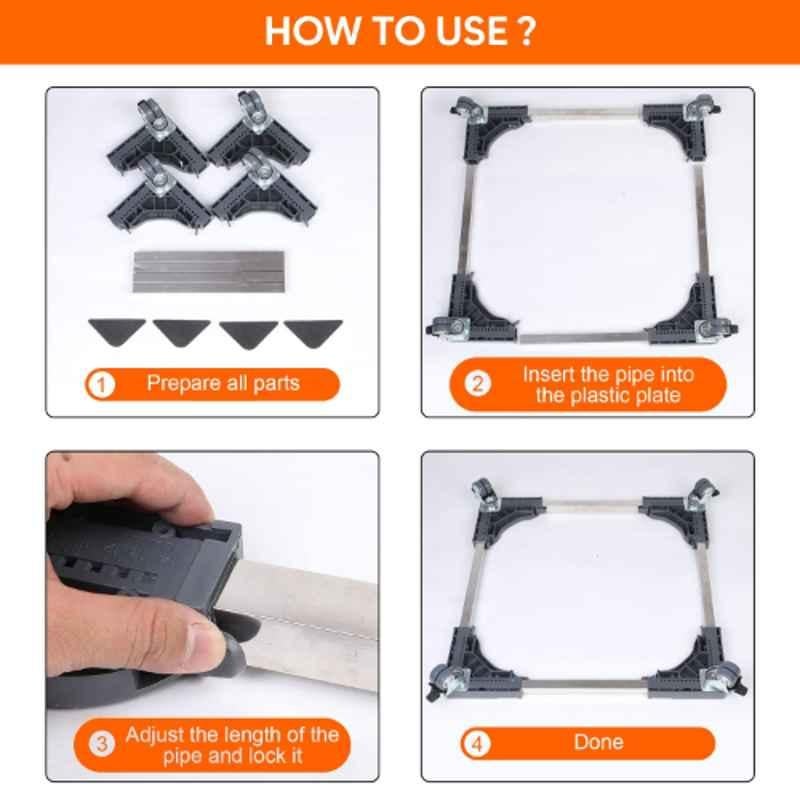 HOW TO USE ?

1 Prepare all parts

2 Insert the pipe into the plastic plate

3 Adjust the length of the pipe and lock it

4 Done