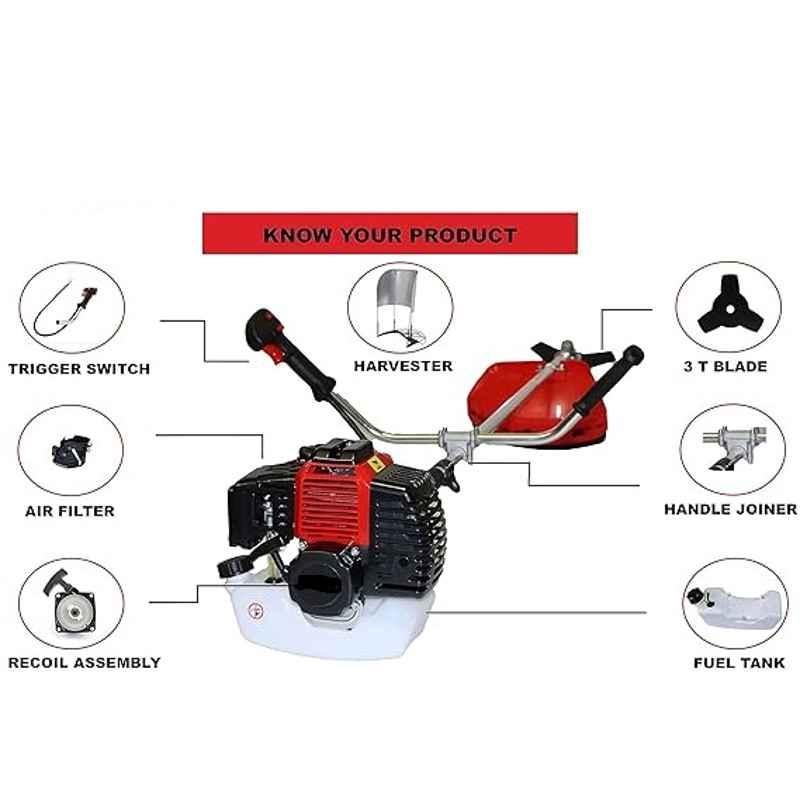 KNOW YOUR PRODUCT

TRIGGER SWITCH

HARVESTER

3 T BLADE

AIR FILTER

HANDLE JOINER

RECOIL ASSEMBLY

FUEL TANK