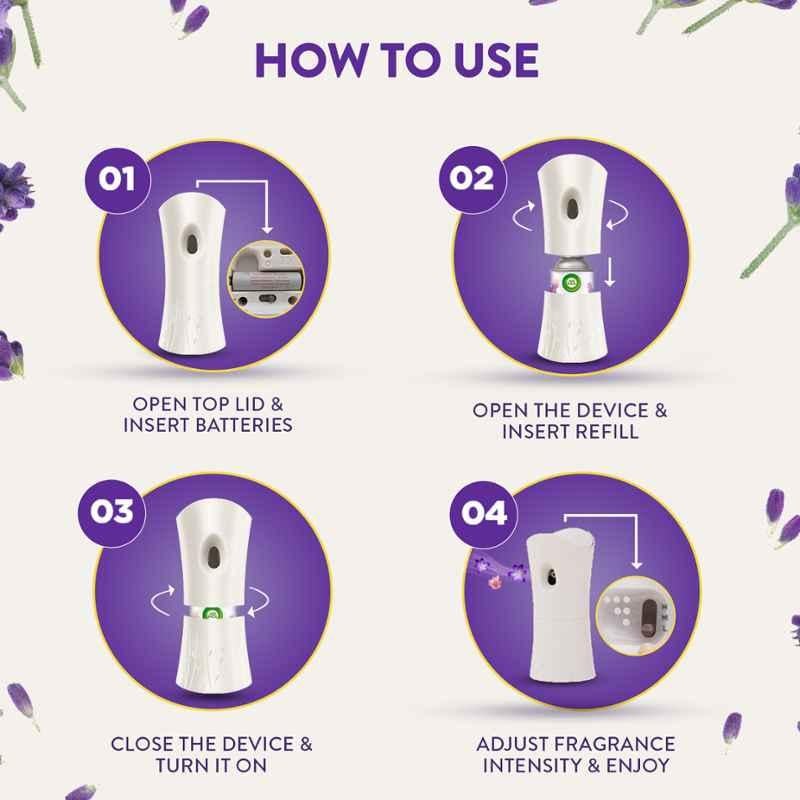 HOW TO USE

01

OPEN TOP LID & INSERT BATTERIES

02

OPEN THE DEVICE & INSERT REFILL

03

CLOSE THE DEVICE & TURN IT ON

04

ADJUST FRAGRANCE INTENSITY & ENJOY