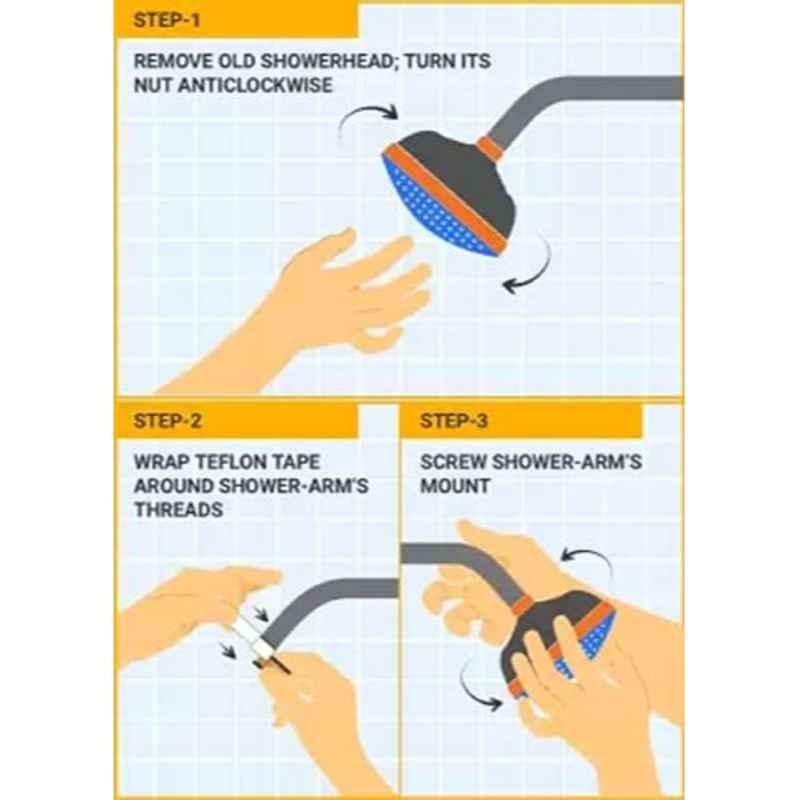 STEP-1

REMOVE OLD SHOWERHEAD; TURN ITS NUT ANTICLOCKWISE

STEP-2

WRAP TEFLON TAPE AROUND SHOWER-ARM'S THREADS

STEP-3

SCREW SHOWER-ARM'S MOUNT