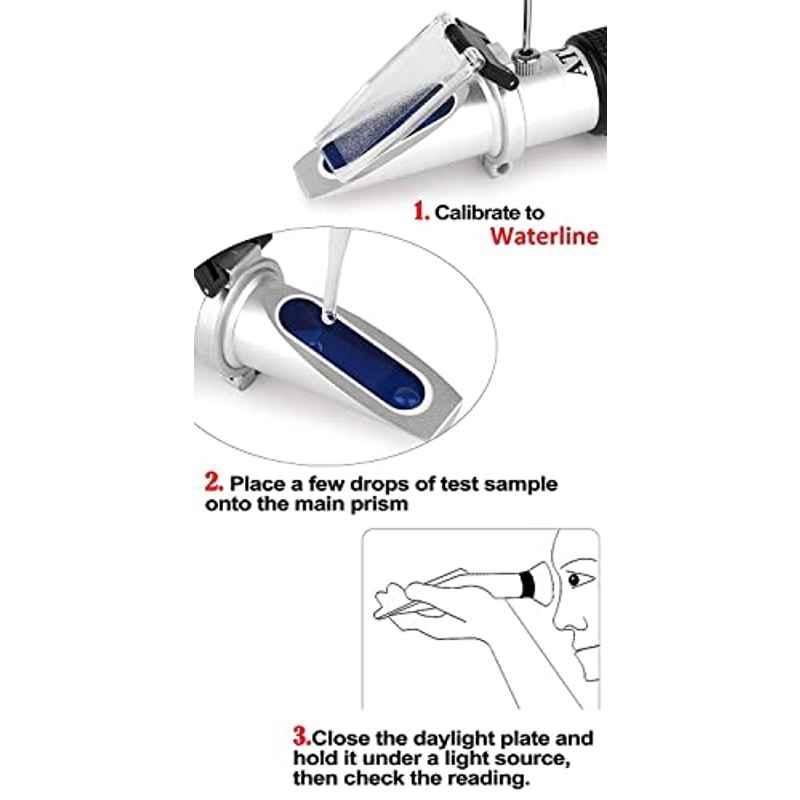 AT

1. Calibrate to Waterline

2. Place a few drops of test sample onto the main prism

3.Close the daylight plate and hold it under a light source, then check the reading.