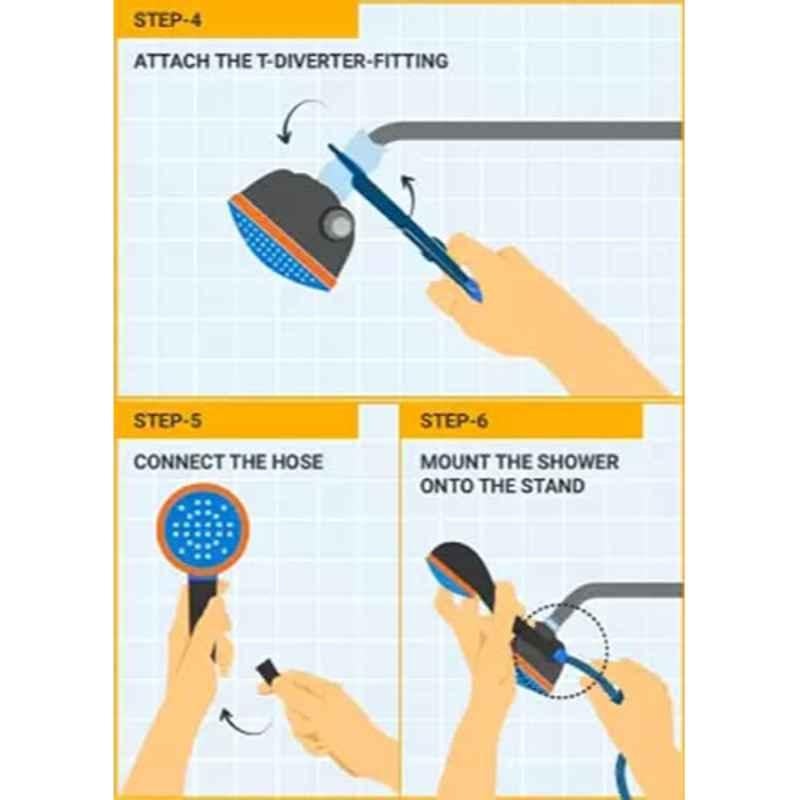 STEP-4

ATTACH THE T-DIVERTER-FITTING

STEP-5

CONNECT THE HOSE

STEP-6

MOUNT THE SHOWER ONTO THE STAND