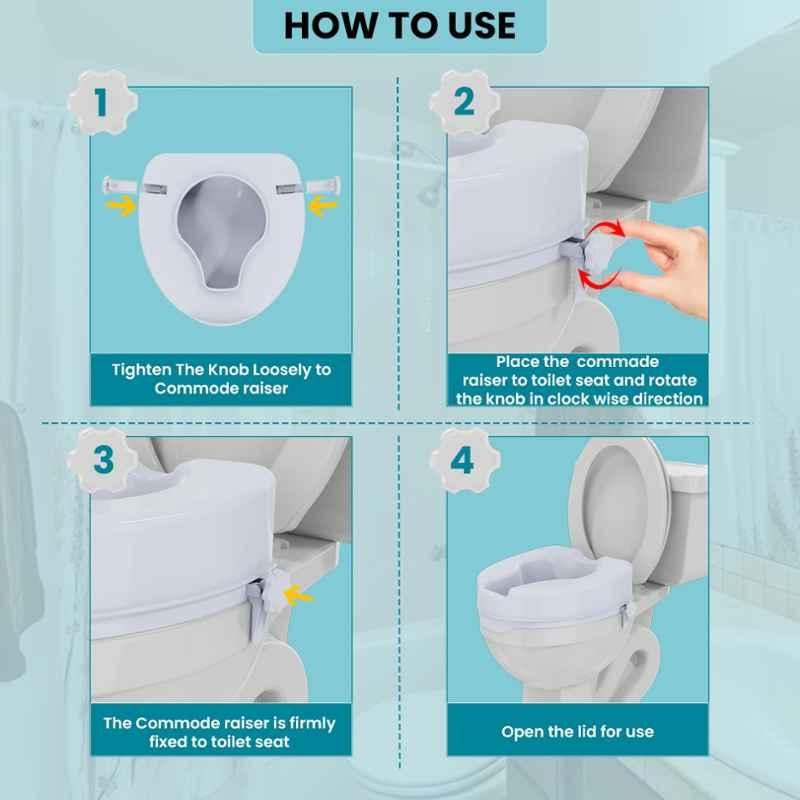 HOW TO USE

1

Tighten The Knob Loosely to Commode raiser

2

Place the commade raiser to toilet seat and rotate the knob in clock wise direction

3

The Commode raiser is firmly fixed to toilet seat

4

Open the lid for use