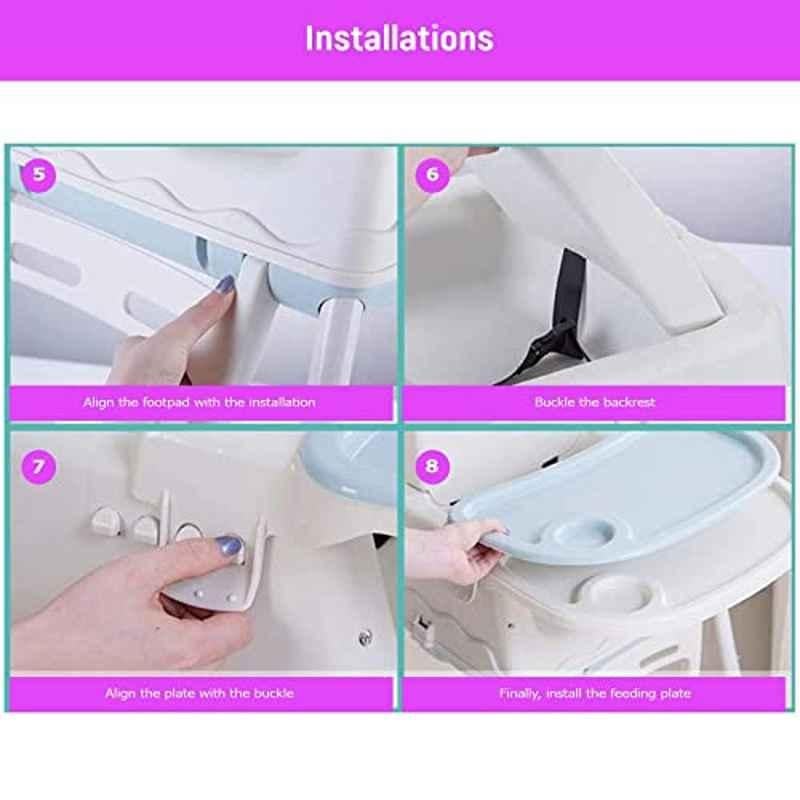 Installations

5

Align the footpad with the installation

6

Buckle the backrest

7

Align the plate with the buckle

8

Finally, install the feeding plate