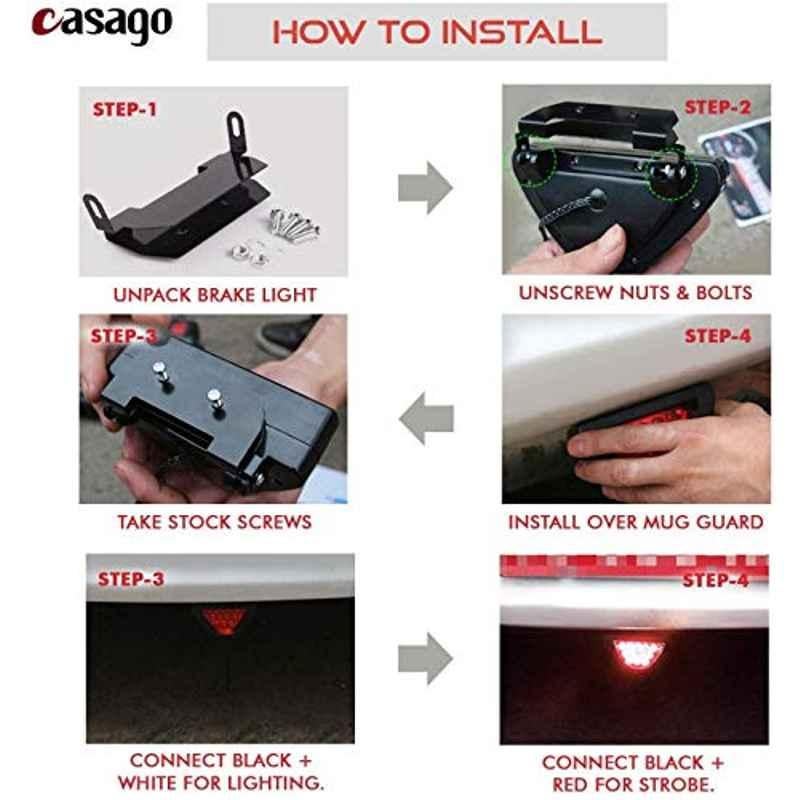 casago

HOW TO INSTALL

STEP-1

UNPACK BRAKE LIGHT

STEP-2

UNSCREW NUTS & BOLTS

STEP-3

TAKE STOCK SCREWS

STEP-4

INSTALL OVER MUG GUARD

STEP-3

CONNECT BLACK + WHITE FOR LIGHTING.

STEP-4

CONNECT BLACK + RED FOR STROBE.